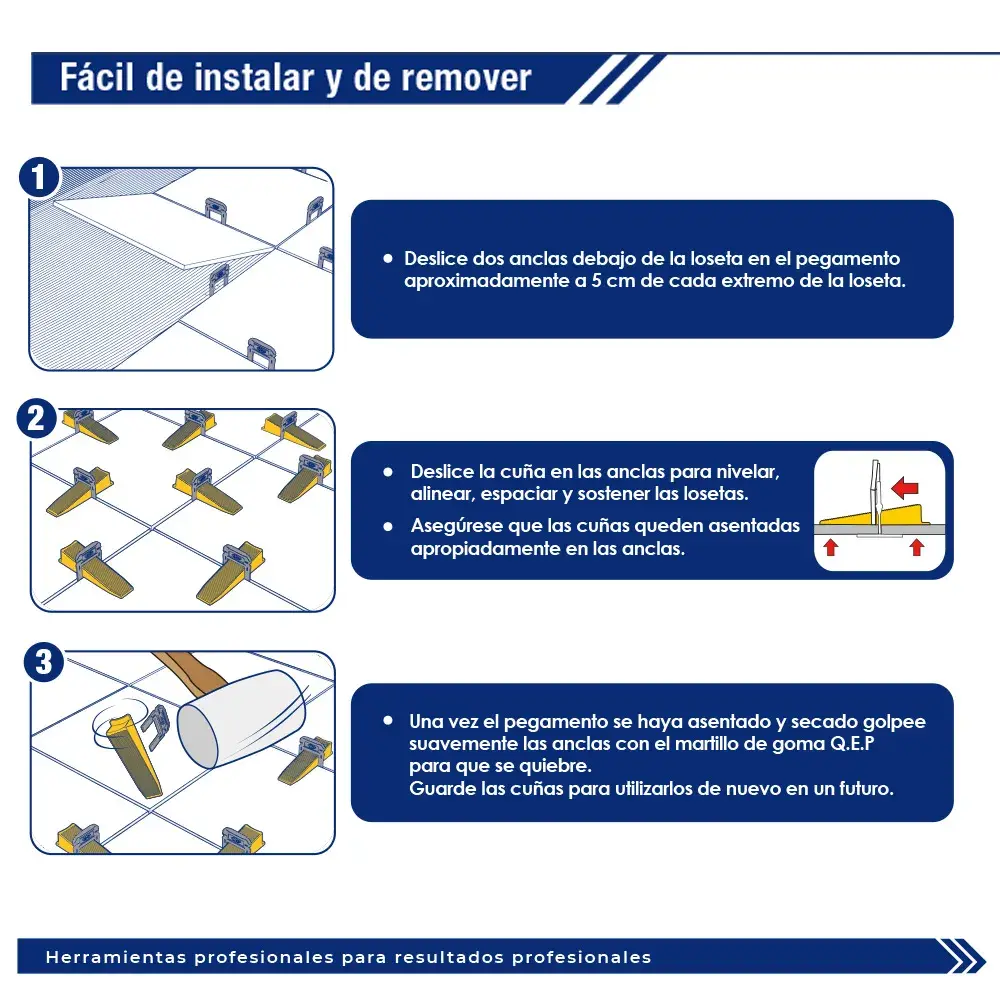 Fácil de instalar y de remover

1

• Deslice dos anclas debajo de la loseta en el pegamento aproximadamente a 5 cm de cada extremo de la loseta.

2

• Deslice la cuña en las anclas para nivelar, alinear, espaciar y sostener las losetas.

• Asegúrese que las cuñas queden asentadas apropiadamente en las anclas.

3

• Una vez el pegamento se haya asentado y secado golpee suavemente las anclas con el martillo de goma Q.E.P para que se quiebre.
Guarde las cuñas para utilizarlos de nuevo en un futuro.

Herramientas profesionales para resultados profesionales